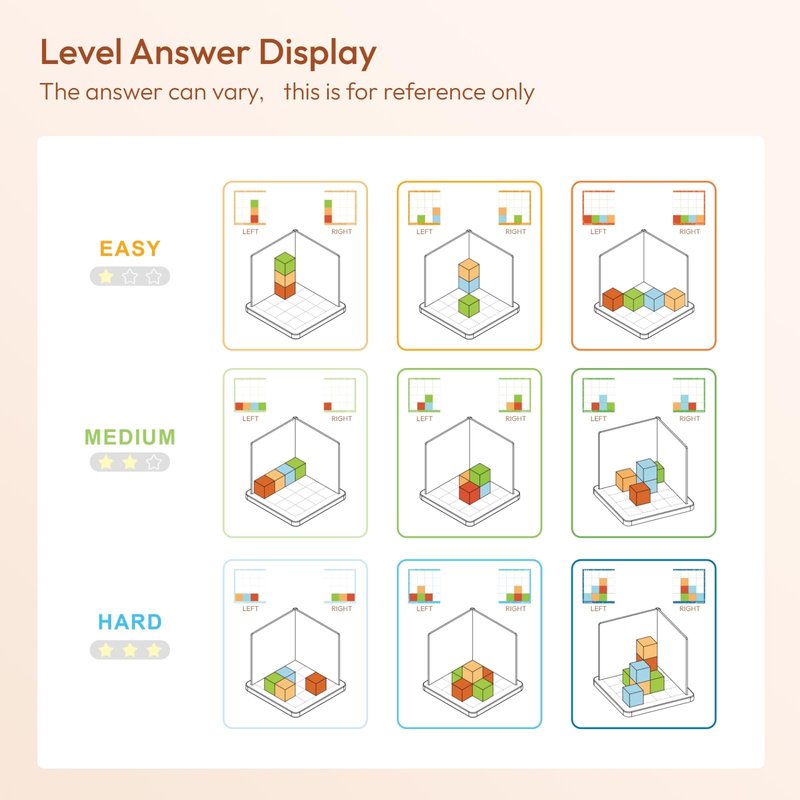 Level Answer Display
The answer can vary, this is for reference only

EASY

LEFT RIGHT

LEFT RIGHT

LEFT RIGHT

MEDIUM

LEFT RIGHT

LEFT RIGHT

LEFT RIGHT

HARD

LEFT RIGHT

LEFT RIGHT

LEFT RIGHT