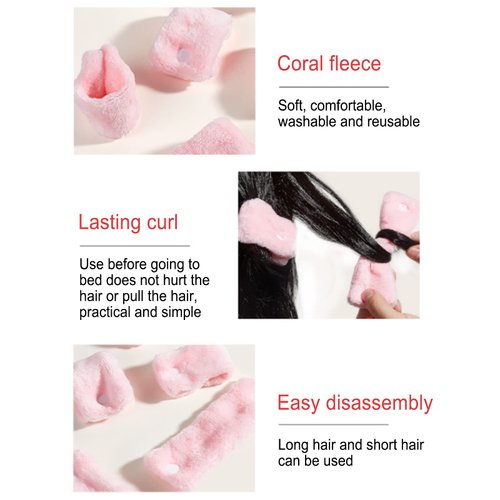 Coral fleece

Soft, comfortable, washable and reusable

Lasting curl

Use before going to bed does not hurt the hair or pull the hair, practical and simple

Easy disassembly

Long hair and short hair can be used