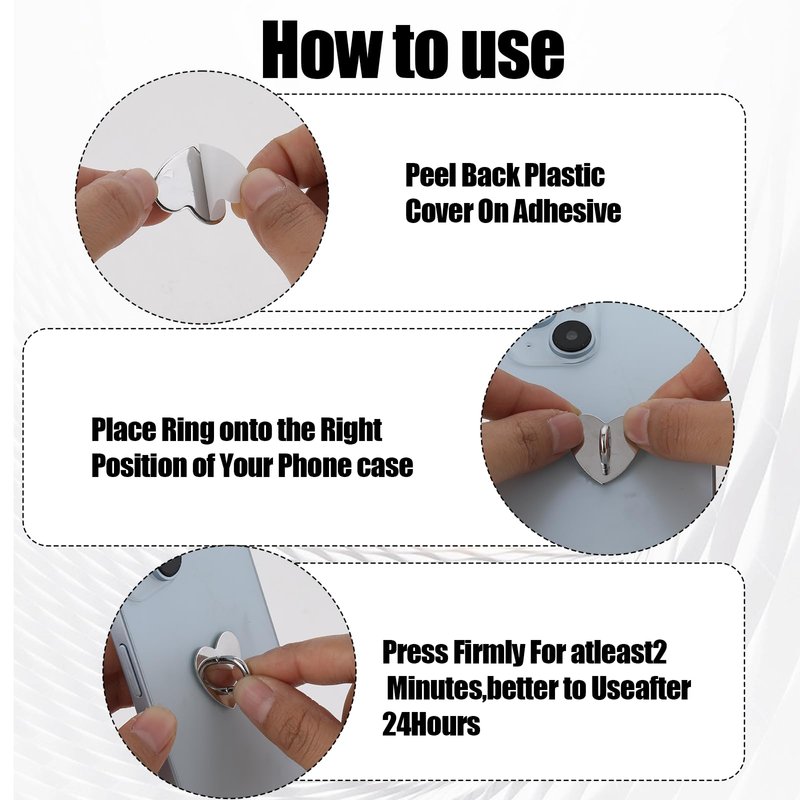 How to use

Peel Back Plastic Cover On Adhesive

Place Ring onto the Right Position of Your Phone case

Press Firmly For atleast2 Minutes,better to Useafter 24Hours