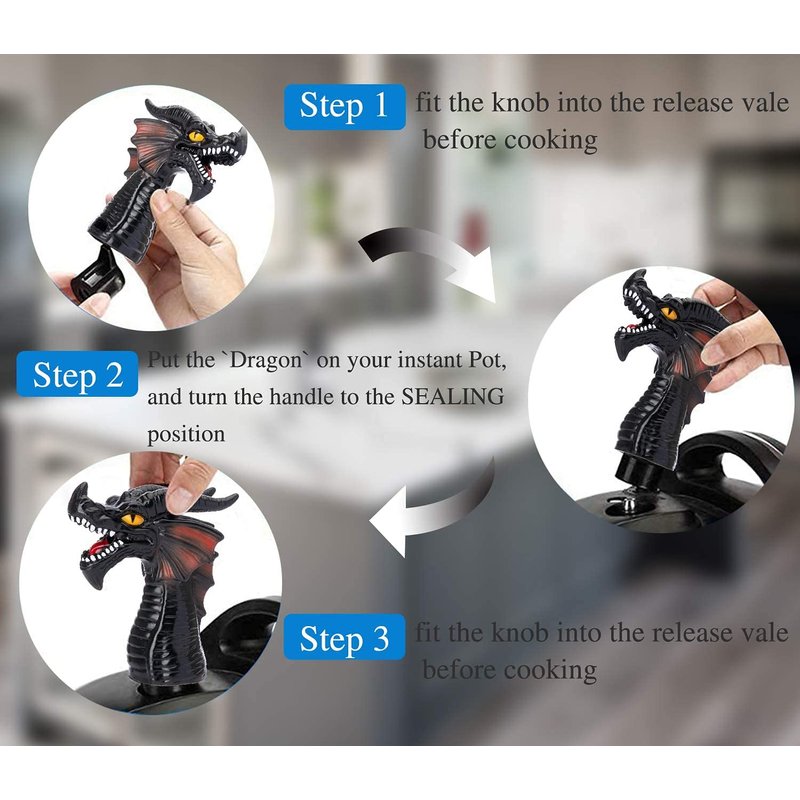 Step 1 fit the knob into the release vale before cooking

Step 2 Put the `Dragon` on your instant Pot, and turn the handle to the SEALING position

Step 3 fit the knob into the release vale before cooking