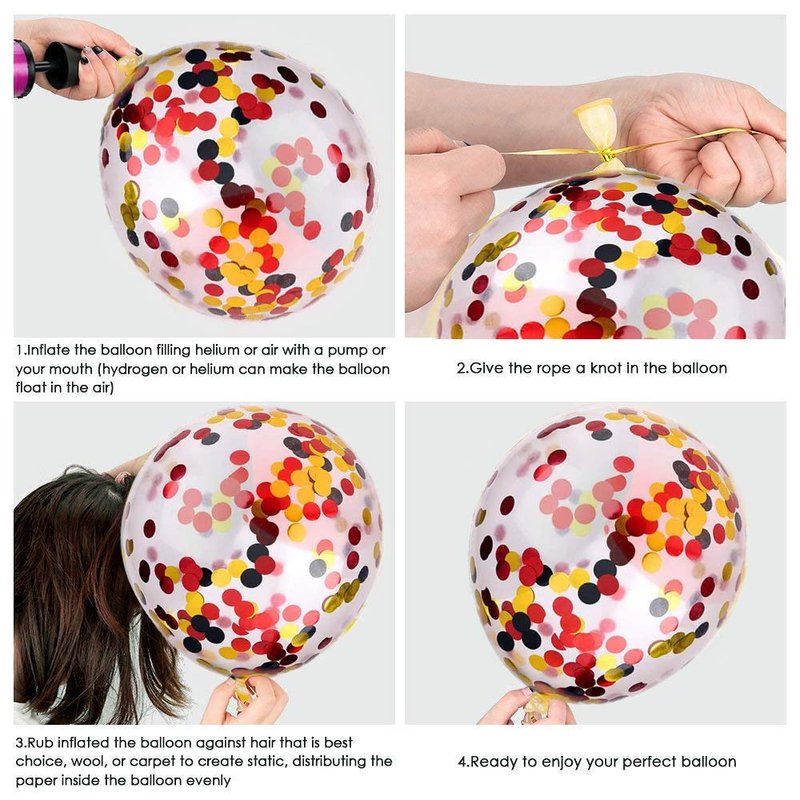 1.Inflate the balloon filling helium or air with a pump or your mouth (hydrogen or helium can make the balloon float in the air)

2.Give the rope a knot in the balloon

3.Rub inflated the balloon against hair that is best choice, wool, or carpet to create static, distributing the paper inside the balloon evenly

4.Ready to enjoy your perfect balloon