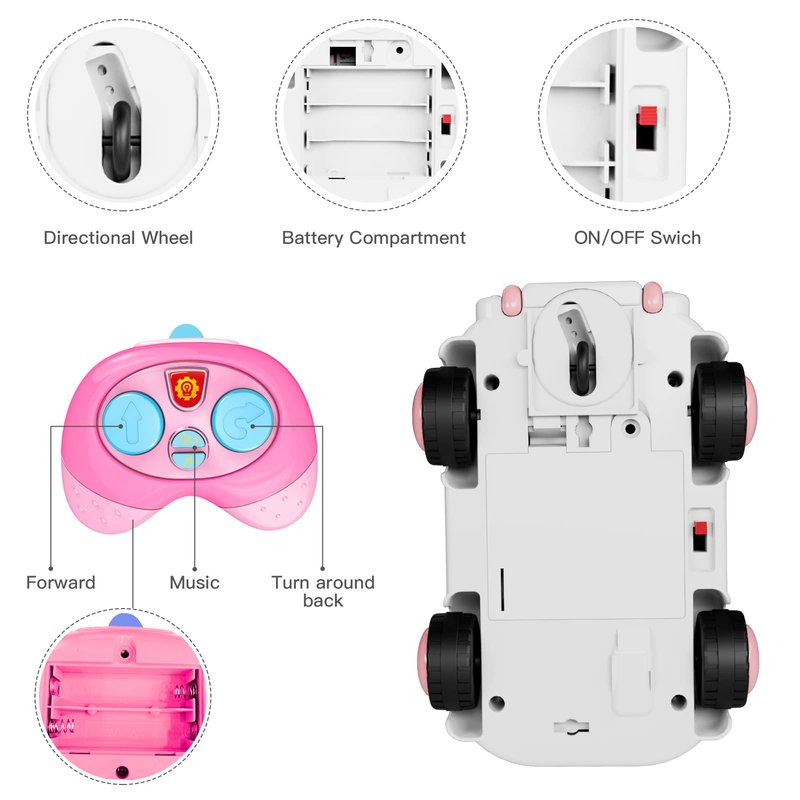 Directional Wheel

Battery Compartment

ON/OFF Swich

Forward

Music

Turn around back