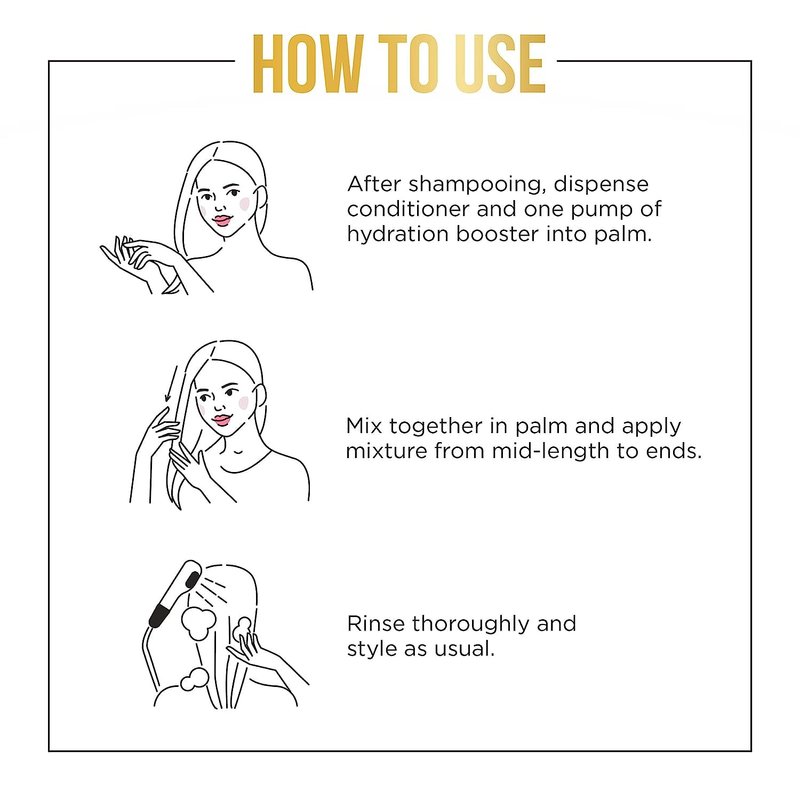 HOW TO USE

After shampooing, dispense conditioner and one pump of hydration booster into palm.

Mix together in palm and apply mixture from mid-length to ends.

Rinse thoroughly and style as usual.