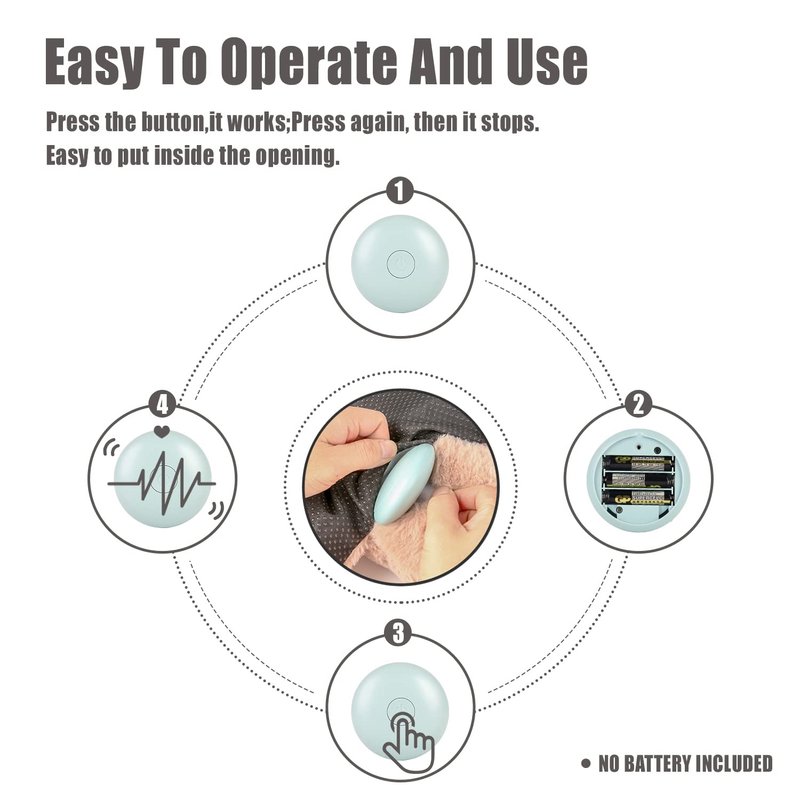 Easy To Operate And Use

Press the button,it works;Press again, then it stops.
Easy to put inside the opening.

1

2

3

4

• NO BATTERY INCLUDED