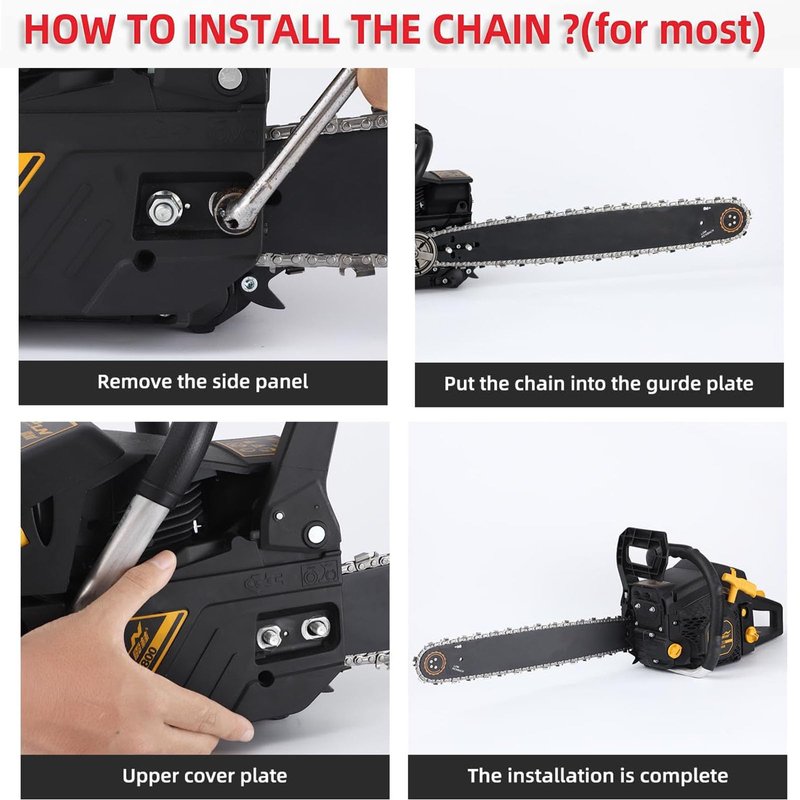 HOW TO INSTALL THE CHAIN ?(for most)

Remove the side panel

Put the chain into the gurde plate

Upper cover plate

The installation is complete