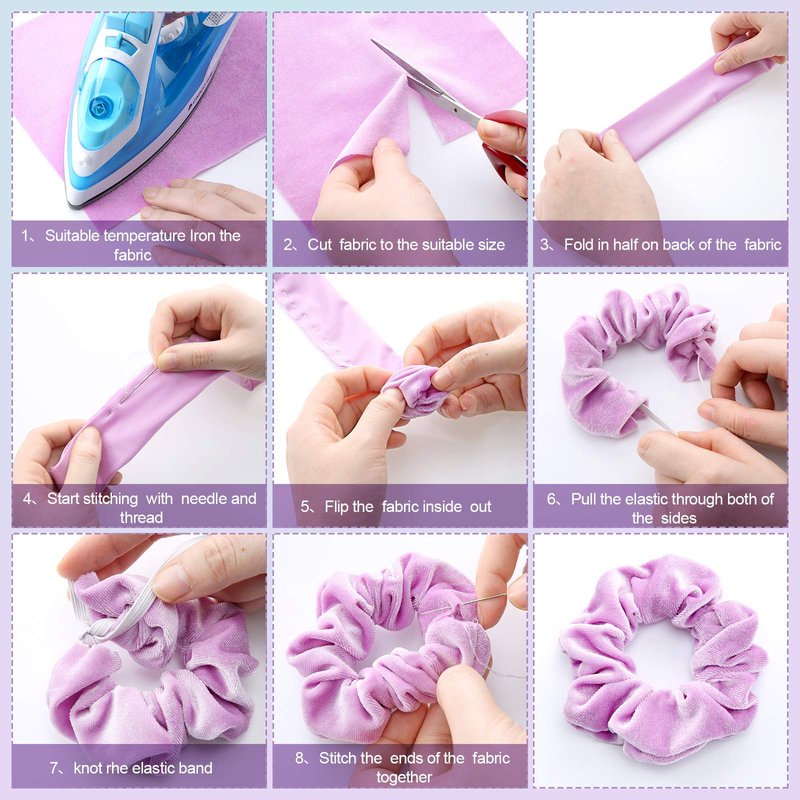 1、Suitable temperature Iron the fabric

2、Cut fabric to the suitable size

3、Fold in half on back of the fabric

4、Start stitching with needle and thread

5、Flip the fabric inside out

6、Pull the elastic through both of the sides

7、knot rhe elastic band

8、Stitch the ends of the fabric together