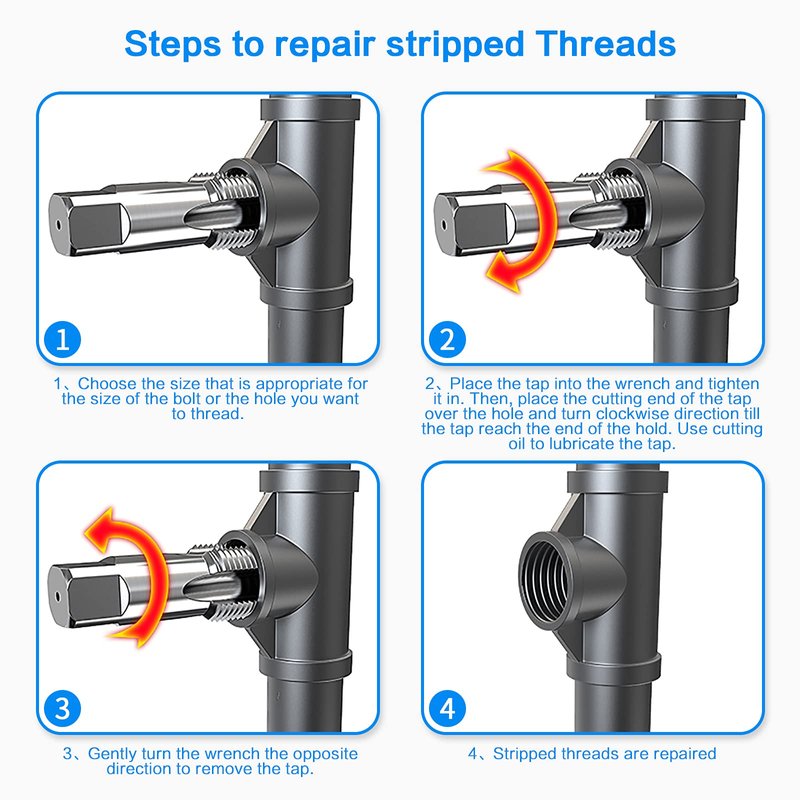 Steps to repair stripped Threads

1

1、Choose the size that is appropriate for the size of the bolt or the hole you want to thread.

2

2、Place the tap into the wrench and tighten it in. Then, place the cutting end of the tap over the hole and turn clockwise direction till the tap reach the end of the hold. Use cutting oil to lubricate the tap.

3

3、Gently turn the wrench the opposite direction to remove the tap.

4

4、Stripped threads are repaired