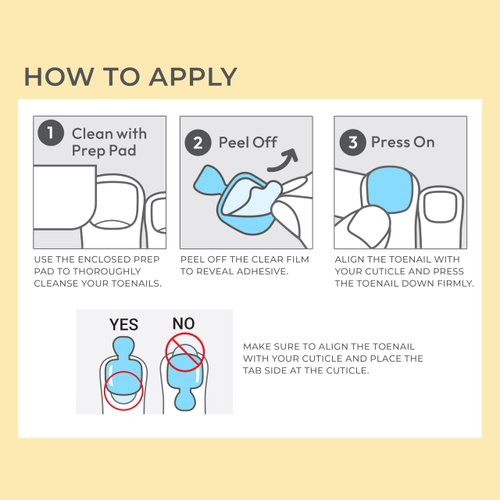 HOW TO APPLY

1 Clean with Prep Pad

USE THE ENCLOSED PREP PAD TO THOROUGHLY CLEANSE YOUR TOENAILS.

2 Peel Off

PEEL OFF THE CLEAR FILM TO REVEAL ADHESIVE.

3 Press On

ALIGN THE TOENAIL WITH YOUR CUTICLE AND PRESS THE TOENAIL DOWN FIRMLY.

YES

NO

MAKE SURE TO ALIGN THE TOENAIL WITH YOUR CUTICLE AND PLACE THE TAB SIDE AT THE CUTICLE.