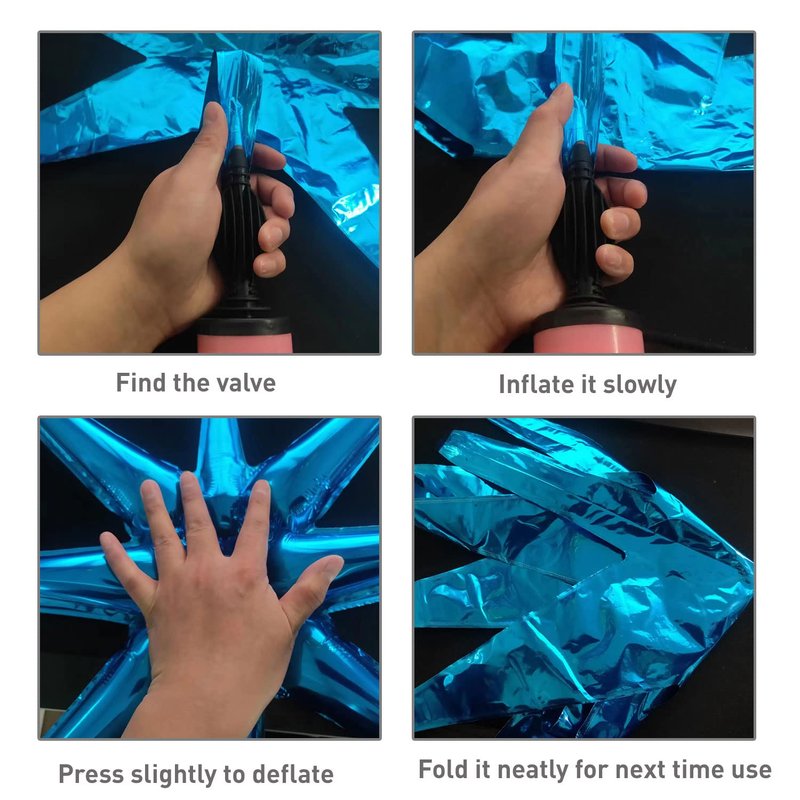 Find the valve

Inflate it slowly

Press slightly to deflate

Fold it neatly for next time use