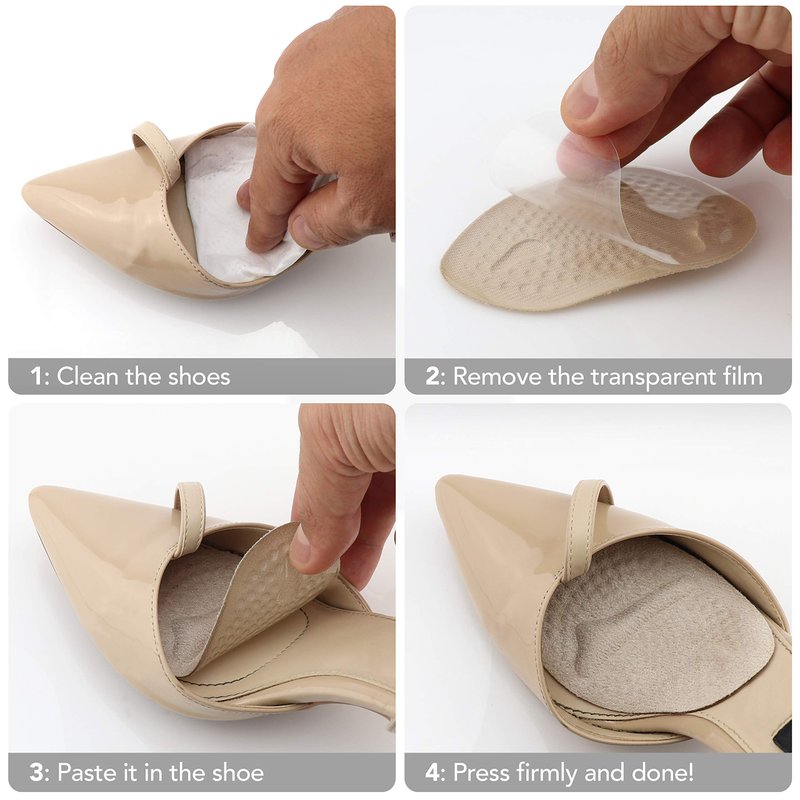 1: Clean the shoes

2: Remove the transparent film

3: Paste it in the shoe

4: Press firmly and done!