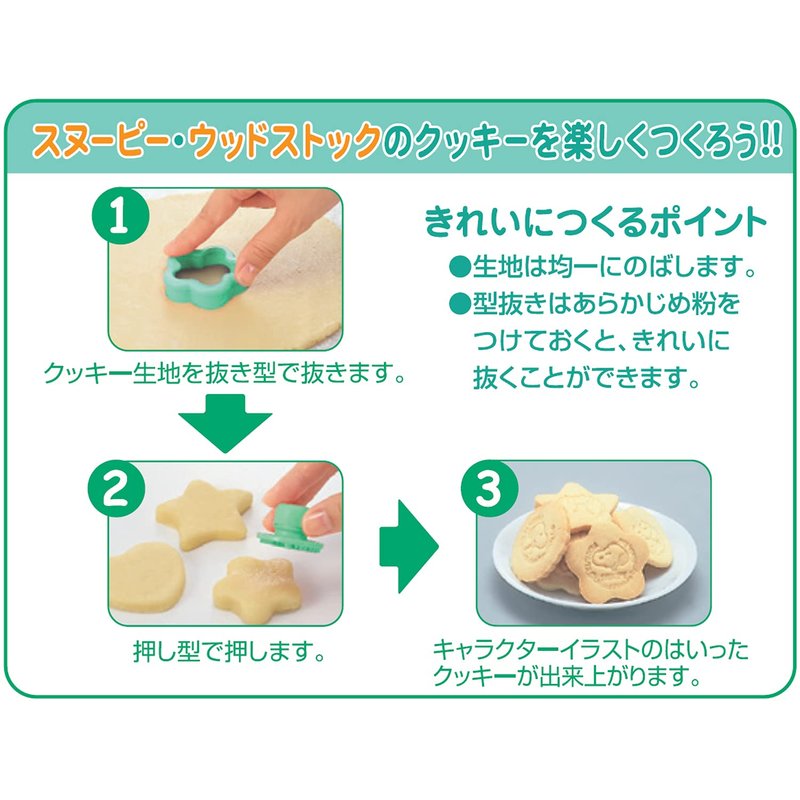 スヌーピー・ウッドストックのクッキーを楽しくつくろう!!

1

クッキー生地を抜き型で抜きます。

きれいにつくるポイント

●生地は均一にのばします。

●型抜きはあらかじめ粉をつけておくと、きれいに抜くことができます。

2

押し型で押します。

3

キャラクターイラストのはいったクッキーが出来上がります。