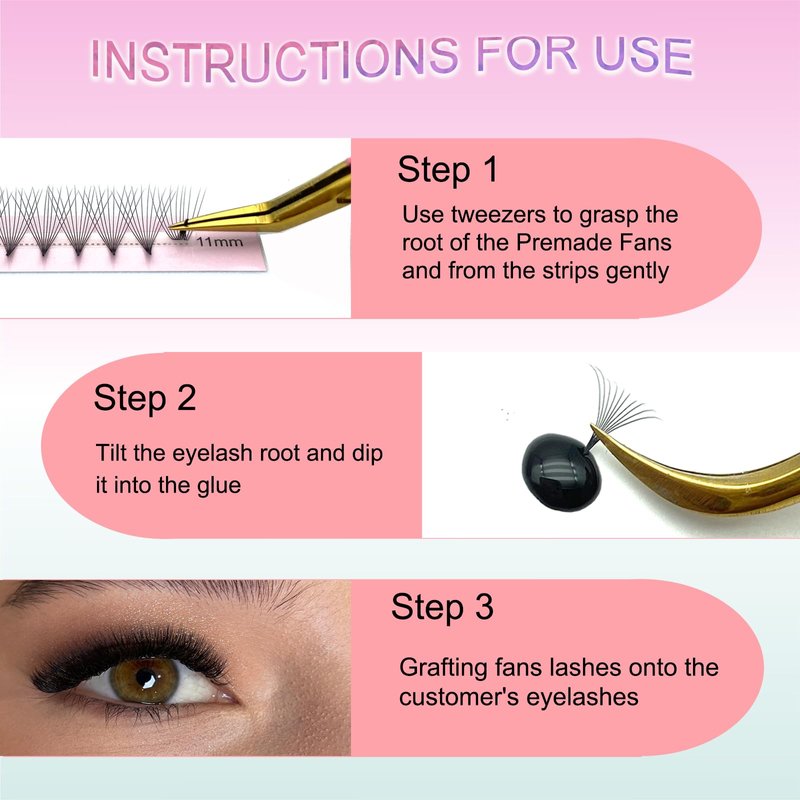 INSTRUCTIONS FOR USE

11mm

Step 1

Use tweezers to grasp the root of the Premade Fans and from the strips gently

Step 2

Tilt the eyelash root and dip it into the glue

Step 3

Grafting fans lashes onto the customer's eyelashes