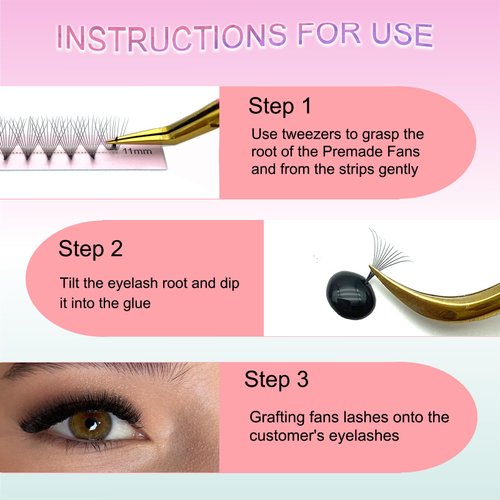 INSTRUCTIONS FOR USE

11mm

Step 1

Use tweezers to grasp the root of the Premade Fans and from the strips gently

Step 2

Tilt the eyelash root and dip it into the glue

Step 3

Grafting fans lashes onto the customer's eyelashes