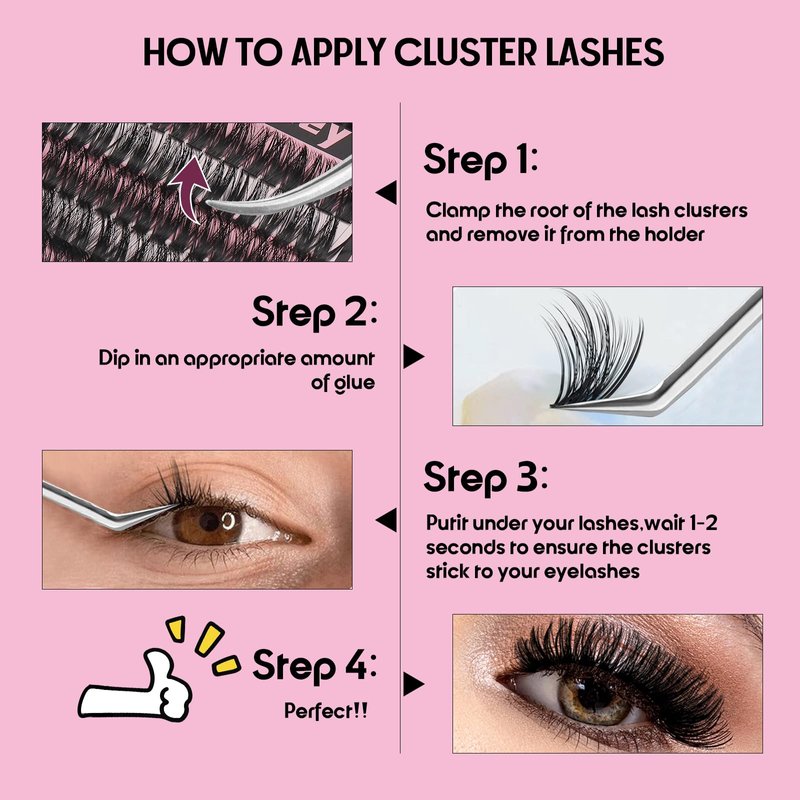 HOW TO APPLY CLUSTER LASHES

Step 1:

Clamp the root of the lash clusters and remove it from the holder

Step 2:

Dip in an appropriate amount of glue

Step 3:

Putit under your lashes,wait 1-2 seconds to ensure the clusters stick to your eyelashes

Step 4:

Perfect!!