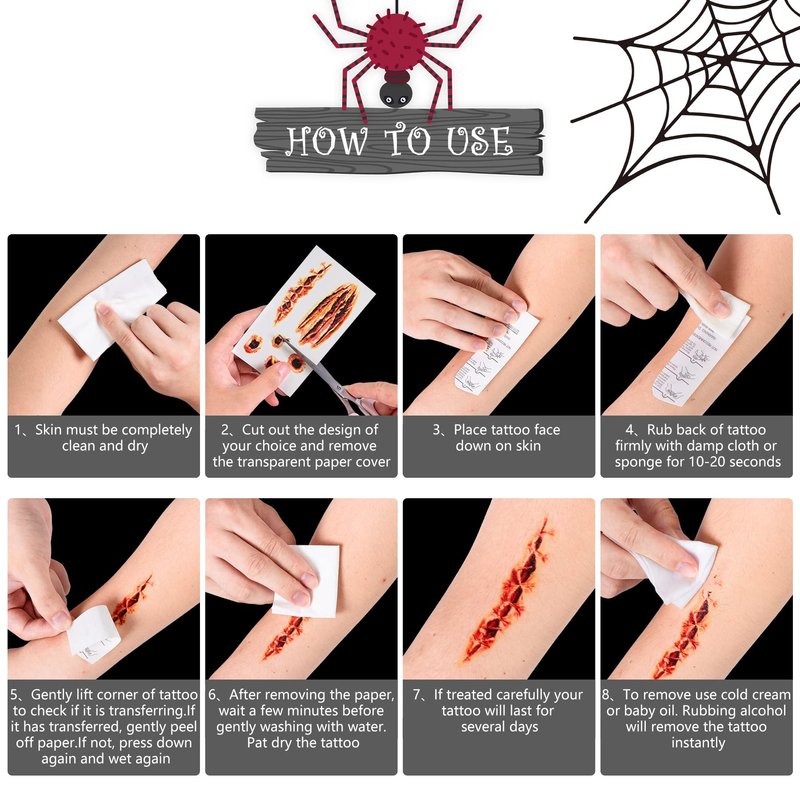 HOW TO USE

1、Skin must be completely clean and dry

2、Cut out the design of your choice and remove the transparent paper cover

3、Place tattoo face down on skin

4、Rub back of tattoo firmly with damp cloth or sponge for 10-20 seconds

5、Gently lift corner of tattoo to check if it is transferring.If it has transferred, gently peel off paper.If not, press down again and wet again

6、After removing the paper, wait a few minutes before gently washing with water. Pat dry the tattoo

7、If treated carefully your tattoo will last for several days

8、To remove use cold cream or baby oil. Rubbing alcohol will remove the tattoo instantly