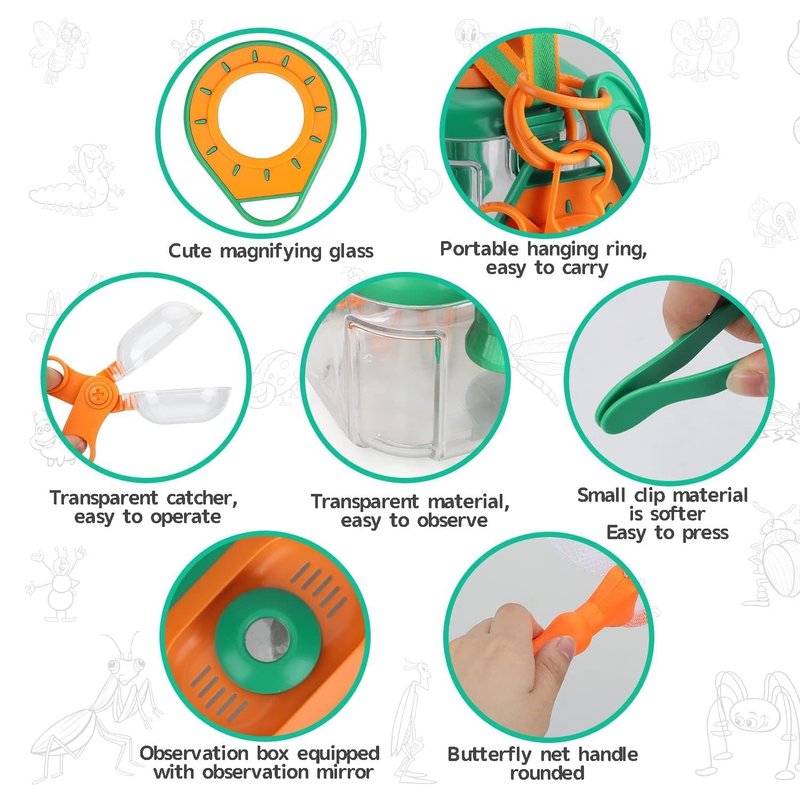 Cute magnifying glass

Portable hanging ring, easy to carry

Transparent catcher, easy to operate

Transparent material, easy to observe

Small clip material is softer Easy to press

Observation box equipped with observation mirror

Butterfly net handle rounded