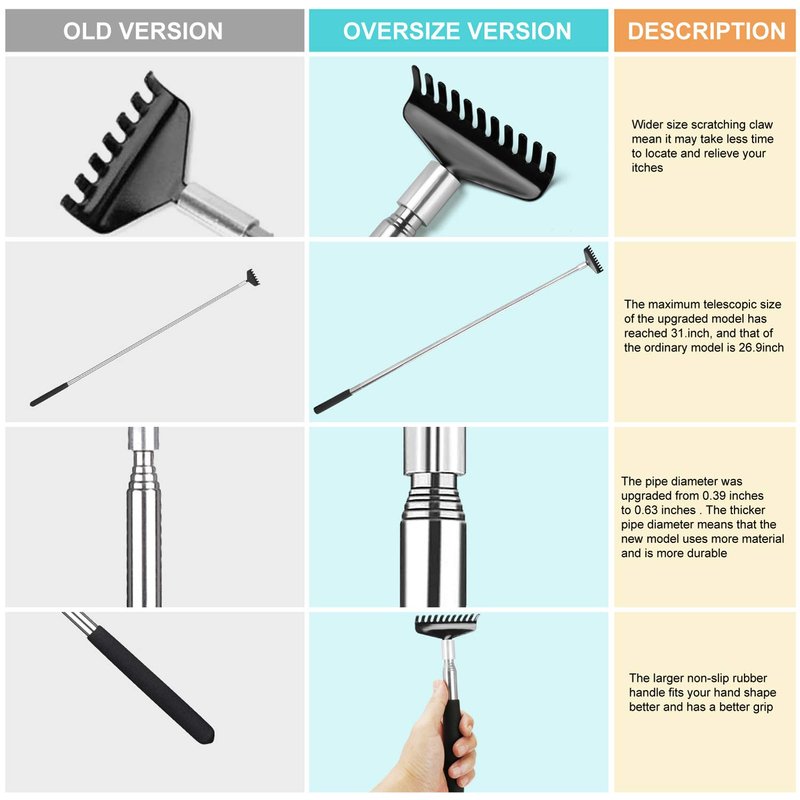 | OLD VERSION | OVERSIZE VERSION | DESCRIPTION |
|---|---|---|
| | | Wider size scratching claw mean it may take less time to locate and relieve your itches |
| | | The maximum telescopic size of the upgraded model has reached 31.inch, and that of the ordinary model is 26.9inch |
| | | The pipe diameter was upgraded from 0.39 inches to 0.63 inches . The thicker pipe diameter means that the new model uses more material and is more durable |
| | | The larger non-slip rubber handle fits your hand shape better and has a better grip |