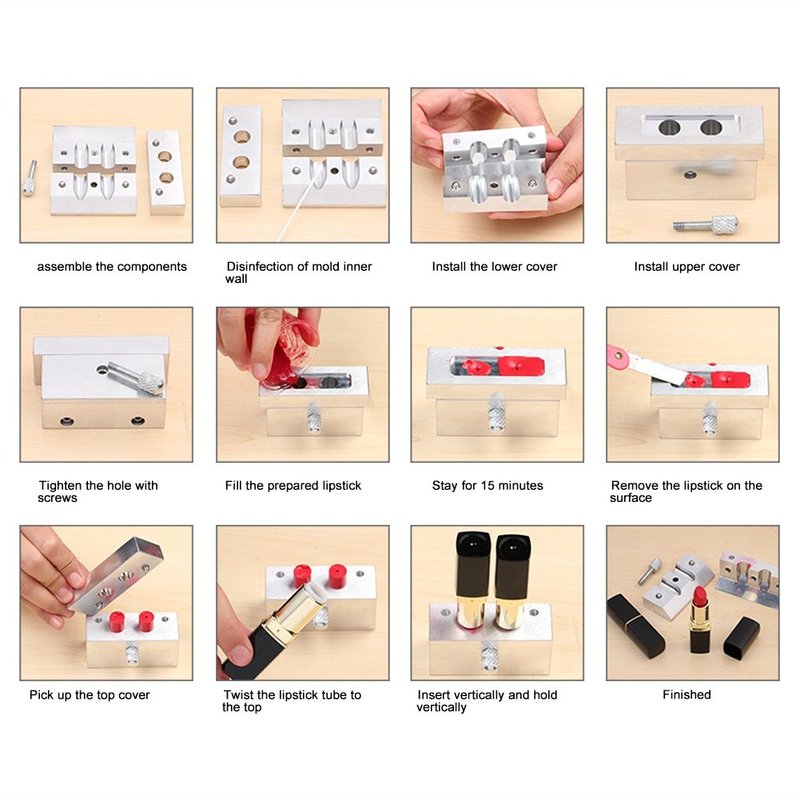 assemble the components

Disinfection of mold inner wall

Install the lower cover

Install upper cover

Tighten the hole with screws

Fill the prepared lipstick

Stay for 15 minutes

Remove the lipstick on the surface

Pick up the top cover

Twist the lipstick tube to the top

Insert vertically and hold vertically

Finished