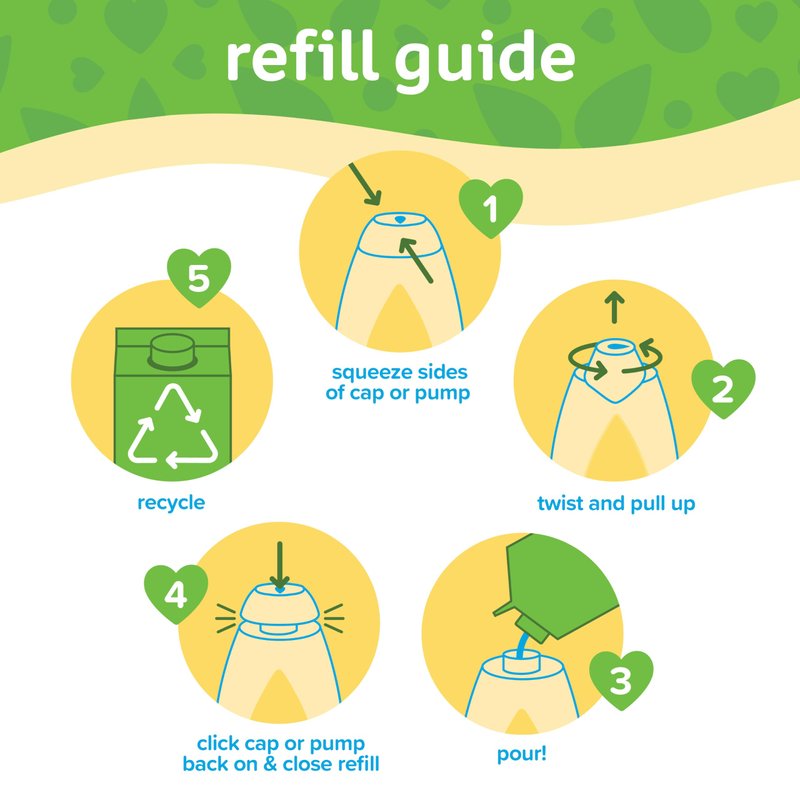 refill guide

1
squeeze sides of cap or pump

2
twist and pull up

3
pour!

4
click cap or pump back on & close refill

5
recycle