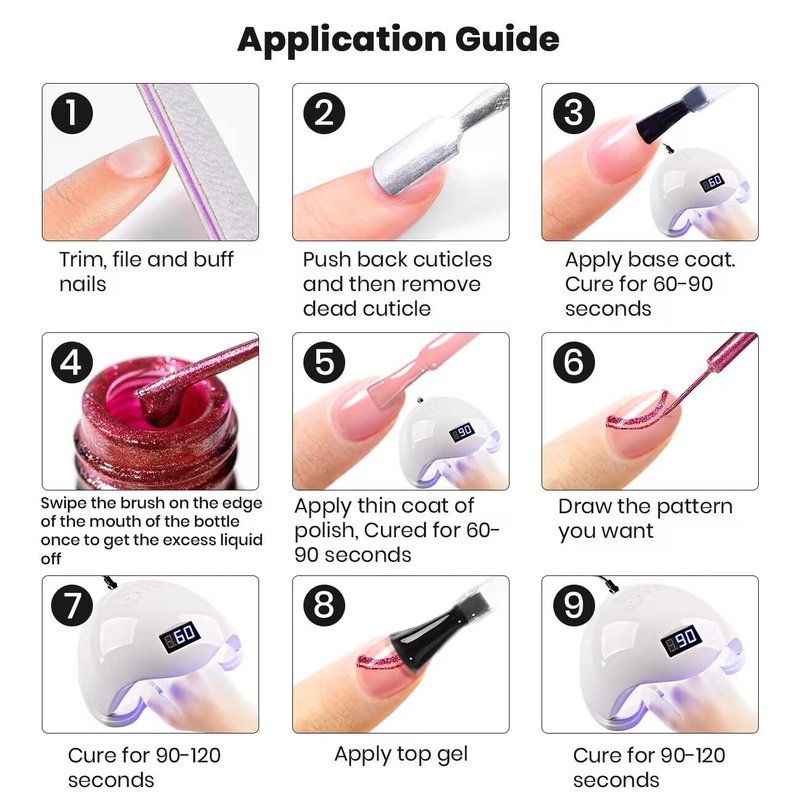 Application Guide

1
Trim, file and buff nails

2
Push back cuticles and then remove dead cuticle

3
60
Apply base coat. Cure for 60-90 seconds

4
Swipe the brush on the edge of the mouth of the bottle once to get the excess liquid off

5
90
Apply thin coat of polish, Cured for 60-90 seconds

6
Draw the pattern you want

7
60
Cure for 90-120 seconds

8
Apply top gel

9
90
Cure for 90-120 seconds