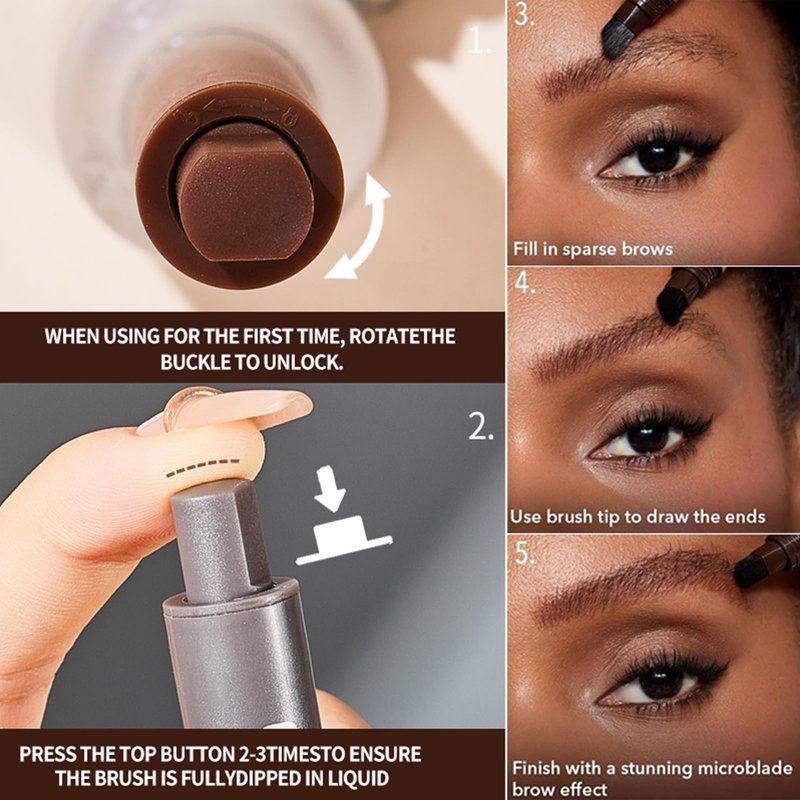 1.

WHEN USING FOR THE FIRST TIME, ROTATETHE BUCKLE TO UNLOCK.

2.

PRESS THE TOP BUTTON 2-3TIMESTO ENSURE THE BRUSH IS FULLYDIPPED IN LIQUID

3.

Fill in sparse brows

4.

Use brush tip to draw the ends

5.

Finish with a stunning microblade brow effect