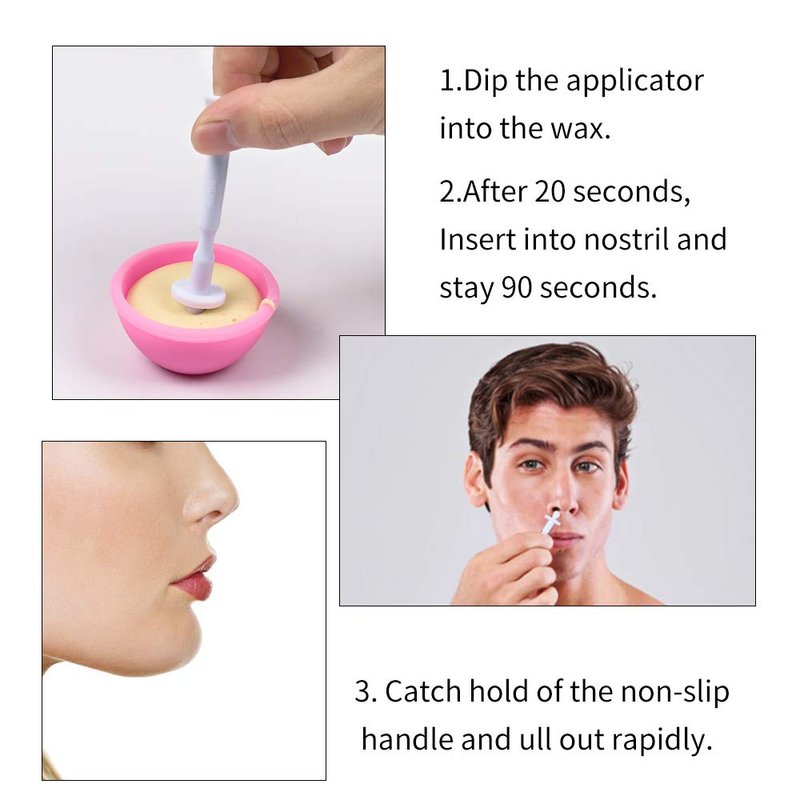 1.Dip the applicator into the wax.

2.After 20 seconds, Insert into nostril and stay 90 seconds.

3. Catch hold of the non-slip handle and ull out rapidly.