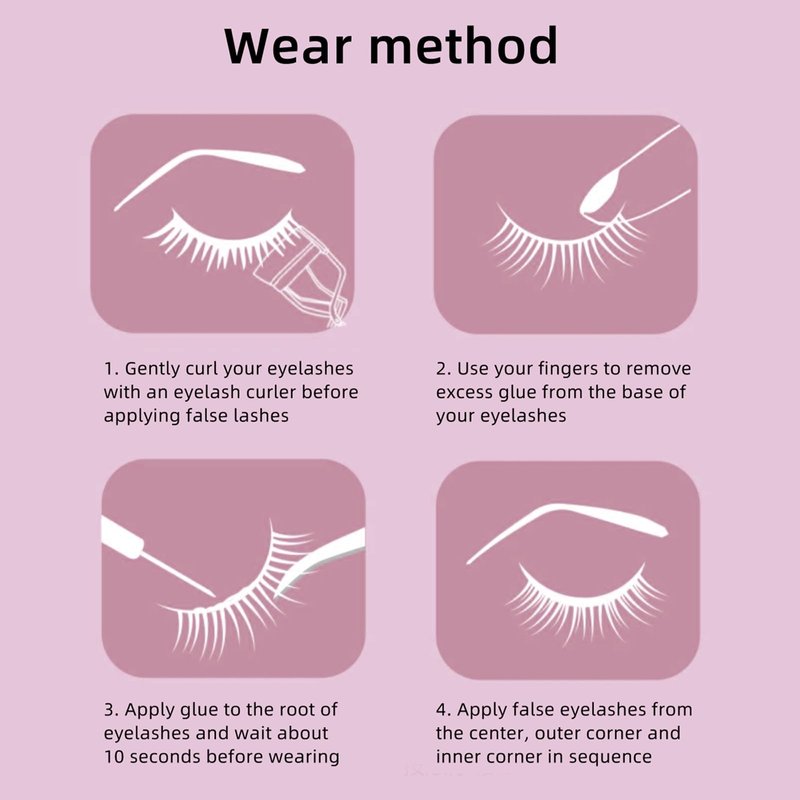 Wear method

1. Gently curl your eyelashes with an eyelash curler before applying false lashes

2. Use your fingers to remove excess glue from the base of your eyelashes

3. Apply glue to the root of eyelashes and wait about 10 seconds before wearing

4. Apply false eyelashes from the center, outer corner and inner corner in sequence