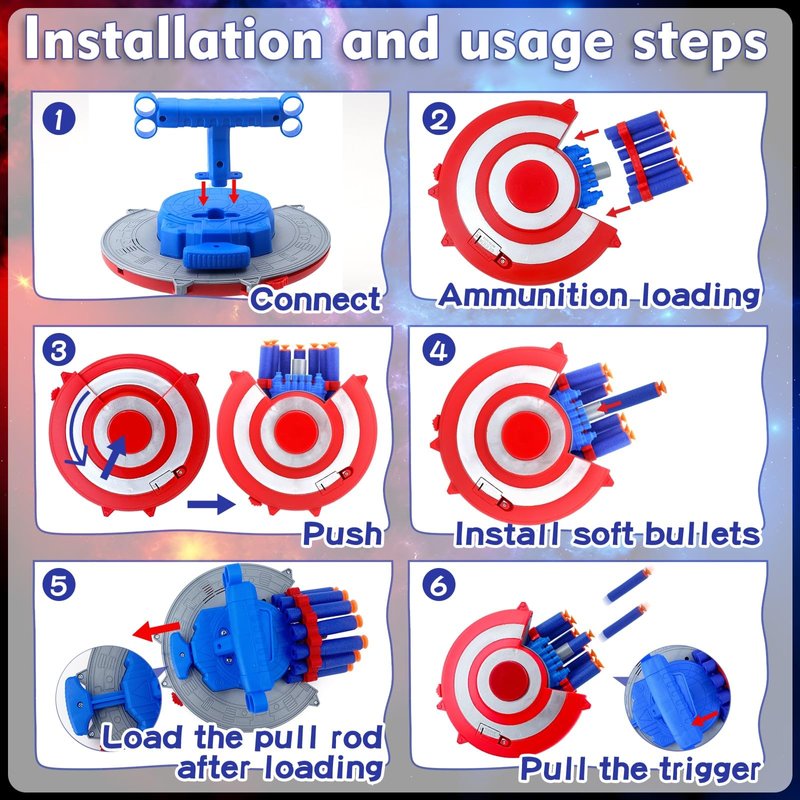 Installation and usage steps

1

Connect

2

Ammunition loading

3

Push

4

Install soft bullets

5

Load the pull rod after loading

6

Pull the trigger