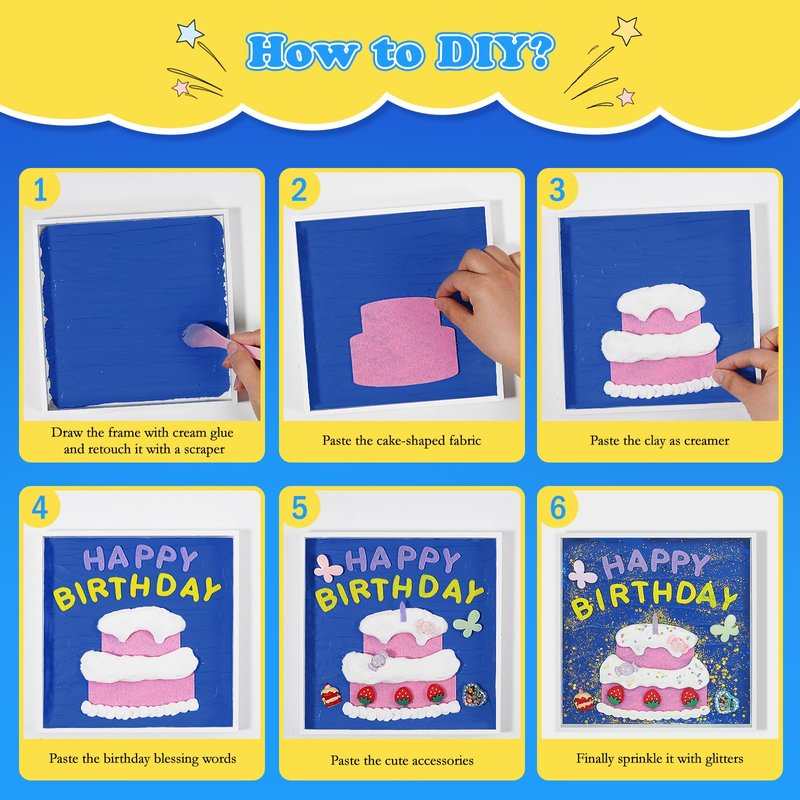 How to DIY?

1

Draw the frame with cream glue and retouch it with a scraper

2

Paste the cake-shaped fabric

3

Paste the clay as creamer

4

HAPPY BIRTHDAY

Paste the birthday blessing words

5

HAPPY BIRTHDAY

Paste the cute accessories

6

HAPPY BIRTHDAY

Finally sprinkle it with glitters