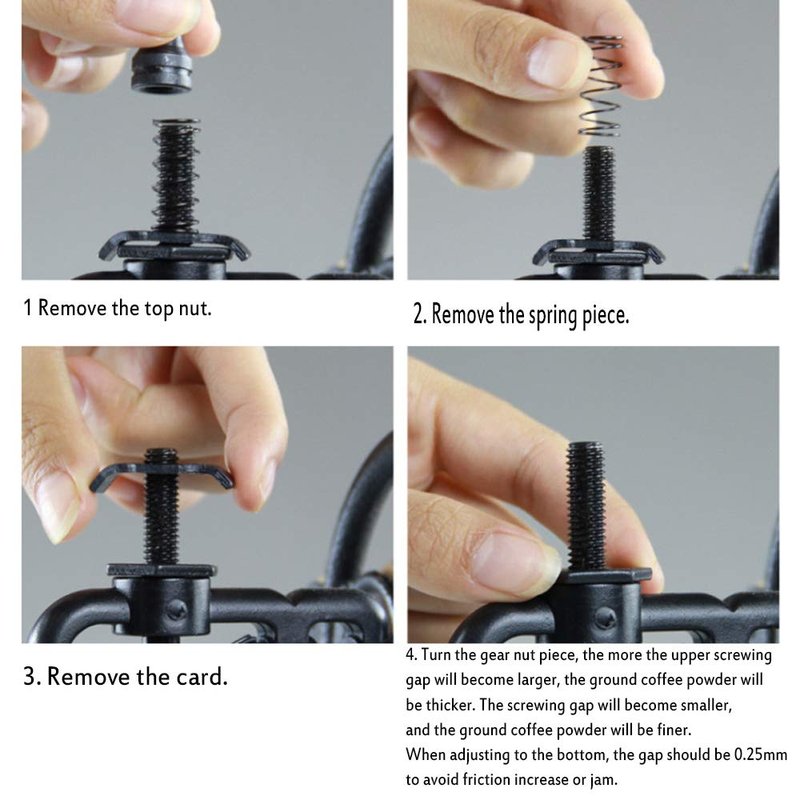 1 Remove the top nut.

2. Remove the spring piece.

3. Remove the card.

4. Turn the gear nut piece, the more the upper screwing gap will become larger, the ground coffee powder will be thicker. The screwing gap will become smaller, and the ground coffee powder will be finer.
When adjusting to the bottom, the gap should be 0.25mm to avoid friction increase or jam.