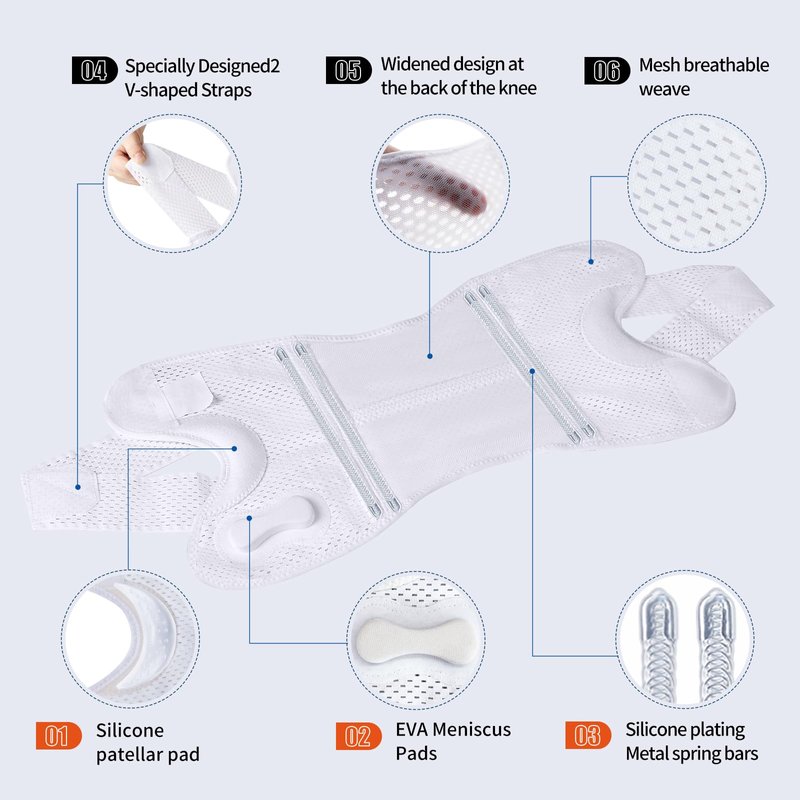 04 Specially Designed2 V-shaped Straps

05 Widened design at the back of the knee

06 Mesh breathable weave

01 Silicone patellar pad

02 EVA Meniscus Pads

03 Silicone plating Metal spring bars