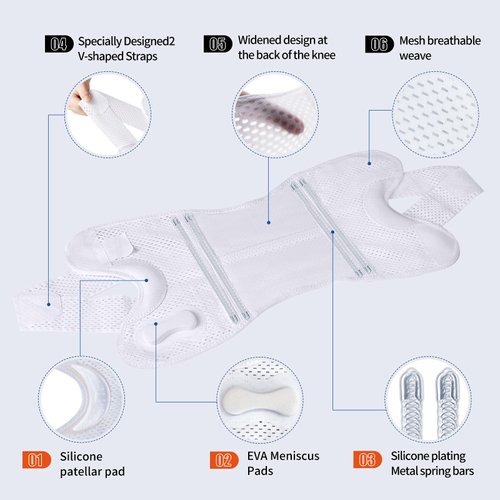 04 Specially Designed2 V-shaped Straps

05 Widened design at the back of the knee

06 Mesh breathable weave

01 Silicone patellar pad

02 EVA Meniscus Pads

03 Silicone plating Metal spring bars