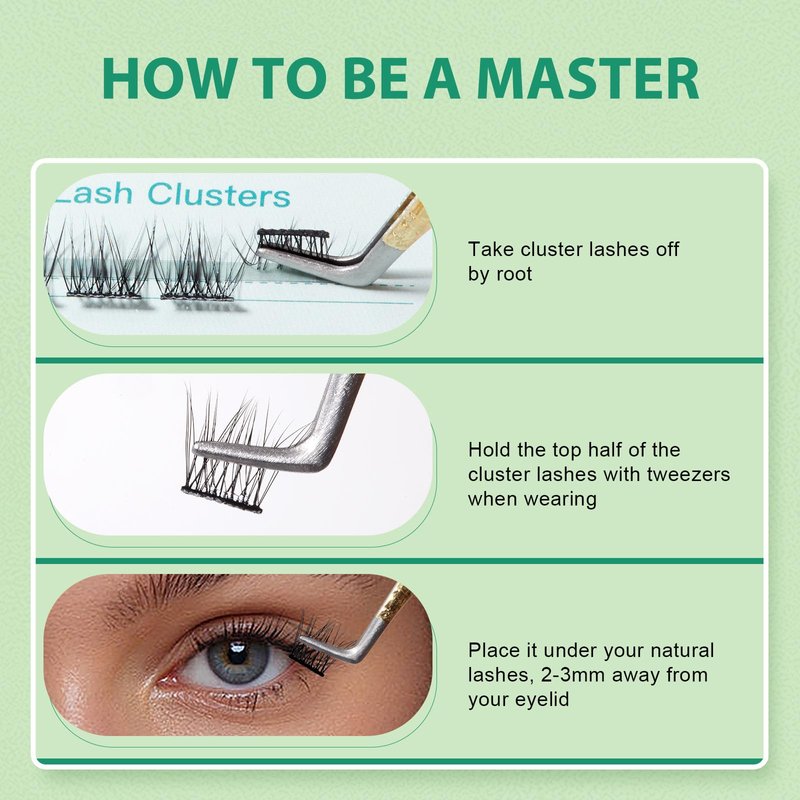 HOW TO BE A MASTER

Lash Clusters

Take cluster lashes off by root

Hold the top half of the cluster lashes with tweezers when wearing

Place it under your natural lashes, 2-3mm away from your eyelid