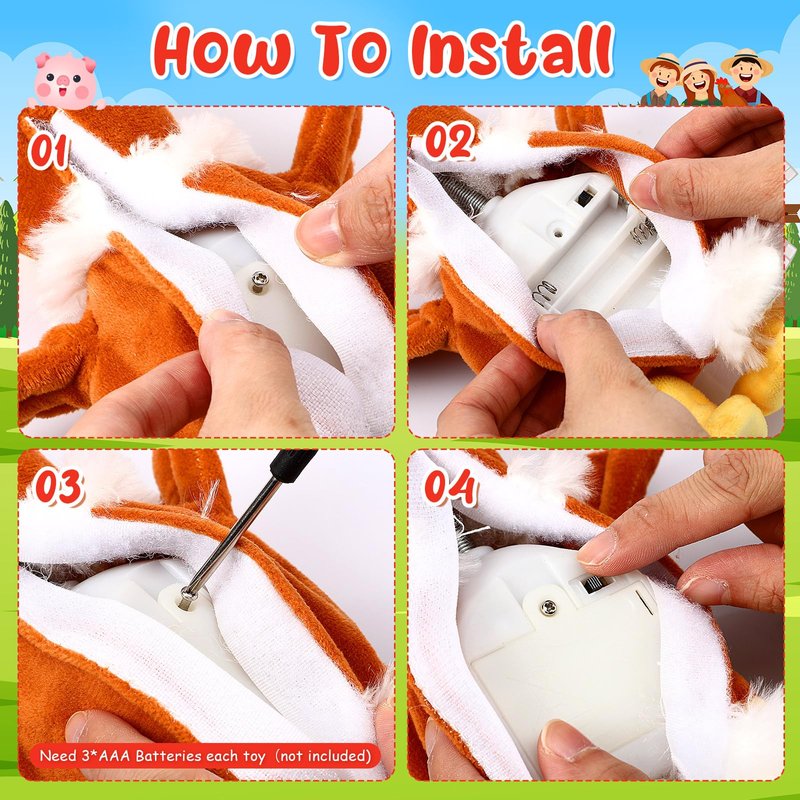 How To Install

01

02

03

04

Need 3*AAA Batteries each toy (not included)