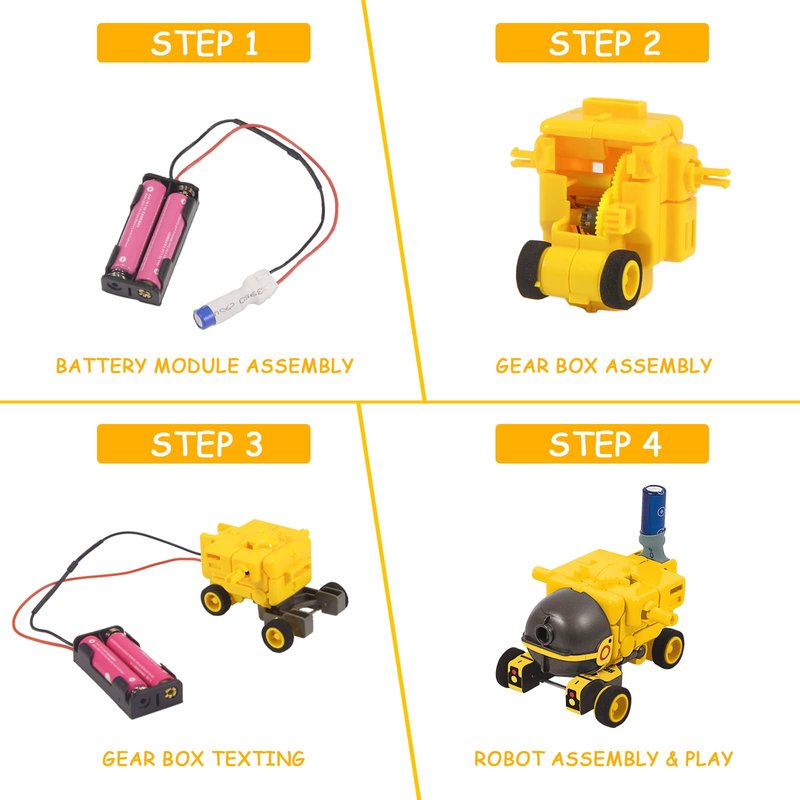 STEP 1

BATTERY MODULE ASSEMBLY

STEP 2

GEAR BOX ASSEMBLY

STEP 3

GEAR BOX TEXTING

STEP 4

ROBOT ASSEMBLY & PLAY