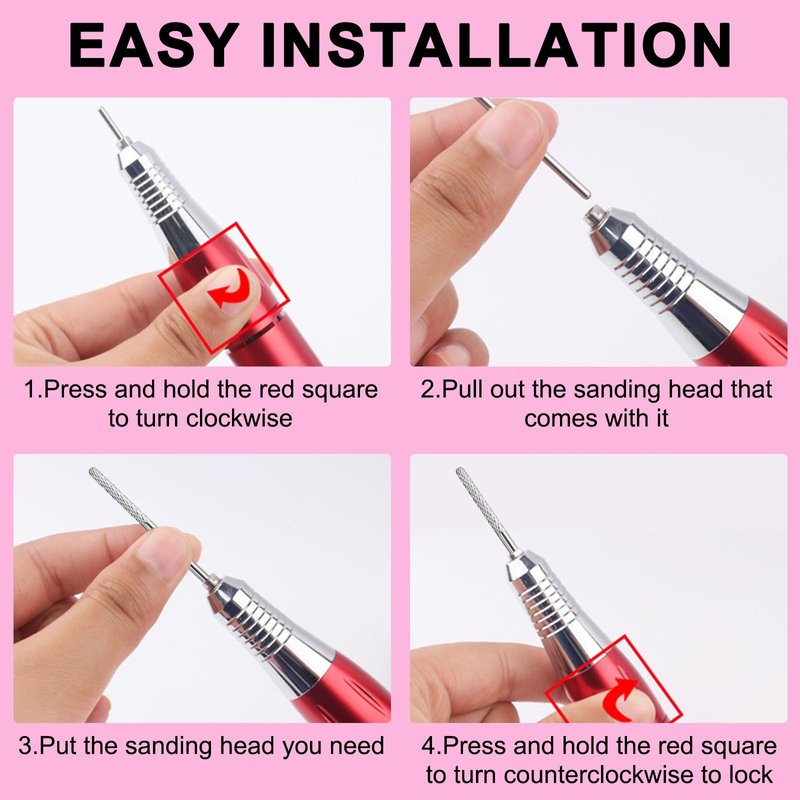 EASY INSTALLATION

1.Press and hold the red square to turn clockwise

2.Pull out the sanding head that comes with it

3.Put the sanding head you need

4.Press and hold the red square to turn counterclockwise to lock