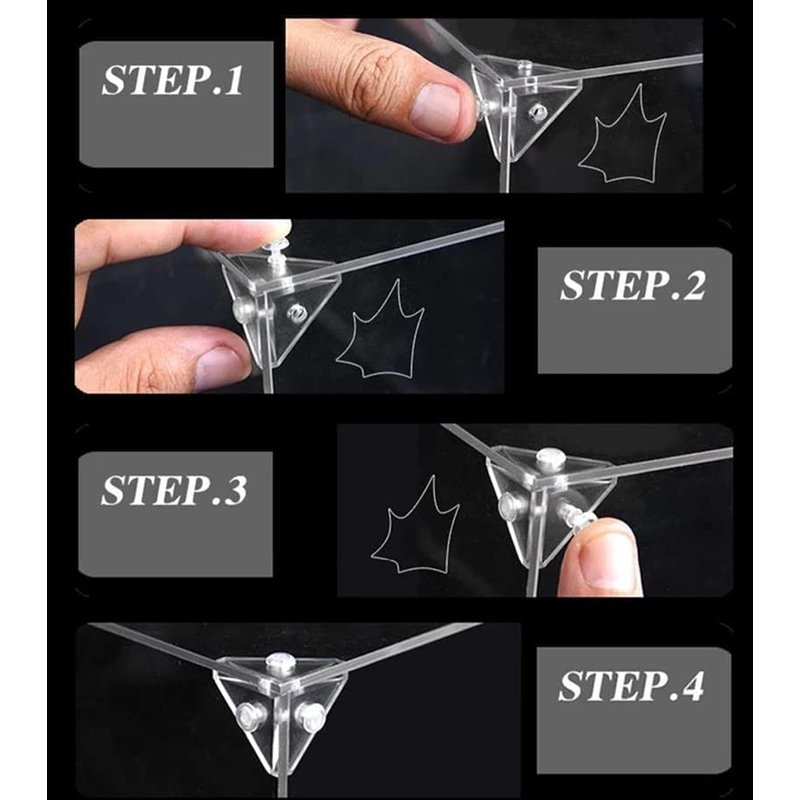 STEP.1

STEP.2

STEP.3

STEP.4