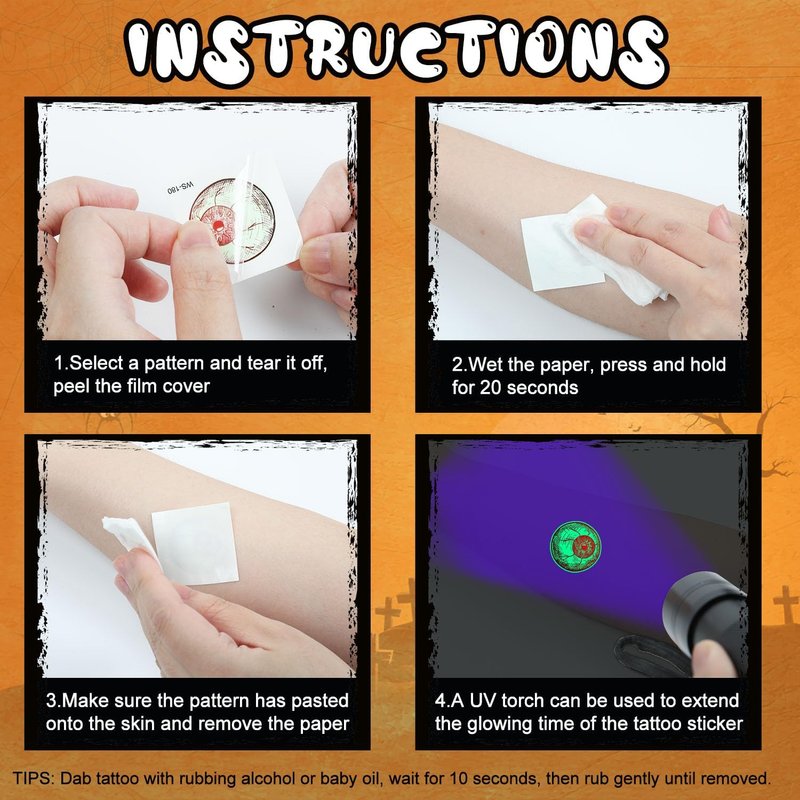 INSTRUCTIONS

WS-180

1.Select a pattern and tear it off, peel the film cover

2.Wet the paper, press and hold for 20 seconds

3.Make sure the pattern has pasted onto the skin and remove the paper

4.A UV torch can be used to extend the glowing time of the tattoo sticker

TIPS: Dab tattoo with rubbing alcohol or baby oil, wait for 10 seconds, then rub gently until removed.