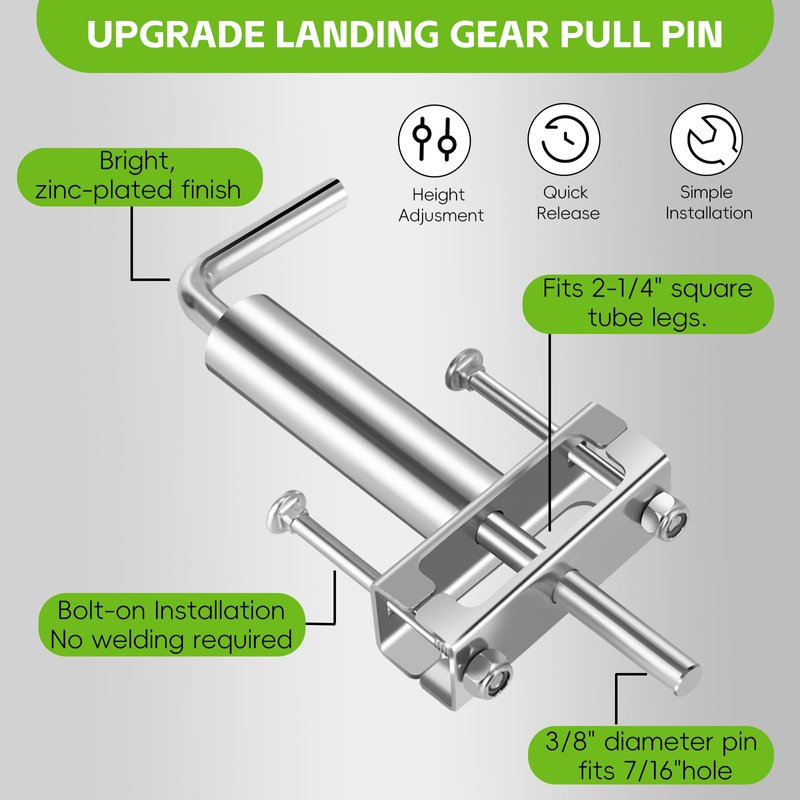 UPGRADE LANDING GEAR PULL PIN

Height Adjusment

Quick Release

Simple Installation

Bright, zinc-plated finish

Fits 2-1/4" square tube legs.

Bolt-on Installation
No welding required

3/8" diameter pin fits 7/16"hole