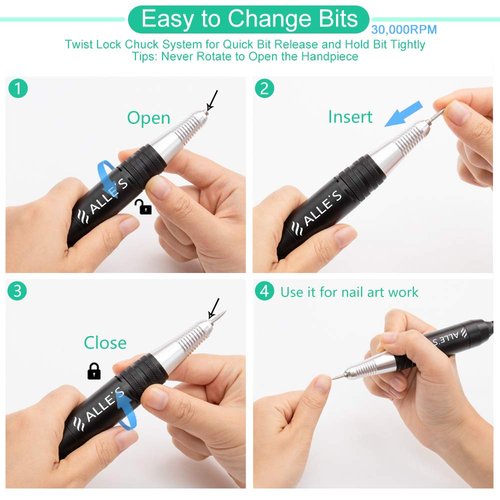 Easy to Change Bits
30,000RPM
Twist Lock Chuck System for Quick Bit Release and Hold Bit Tightly
Tips: Never Rotate to Open the Handpiece

1
Open
ALLE'S

2
Insert
ALLE'S

3
Close
ALLE'S

4 Use it for nail art work
ALLE'S