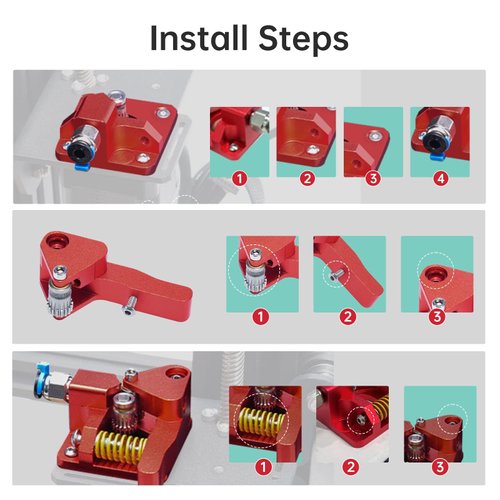 Install Steps

1
2
3
4

1
2
3

1
2
3