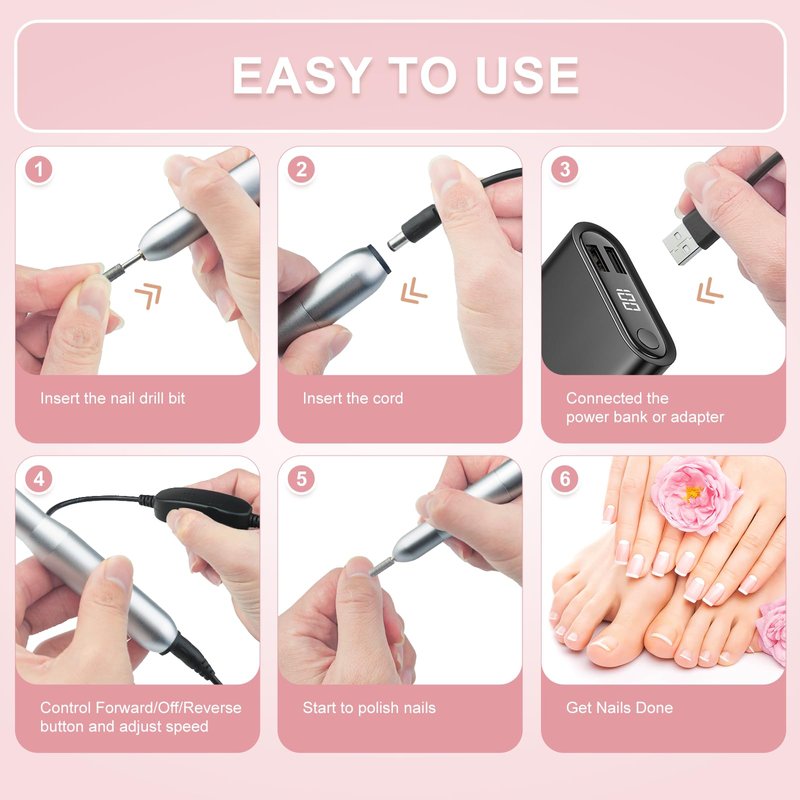 EASY TO USE

1

Insert the nail drill bit

2

Insert the cord

3

100

Connected the power bank or adapter

4

Control Forward/Off/Reverse button and adjust speed

5

Start to polish nails

6

Get Nails Done