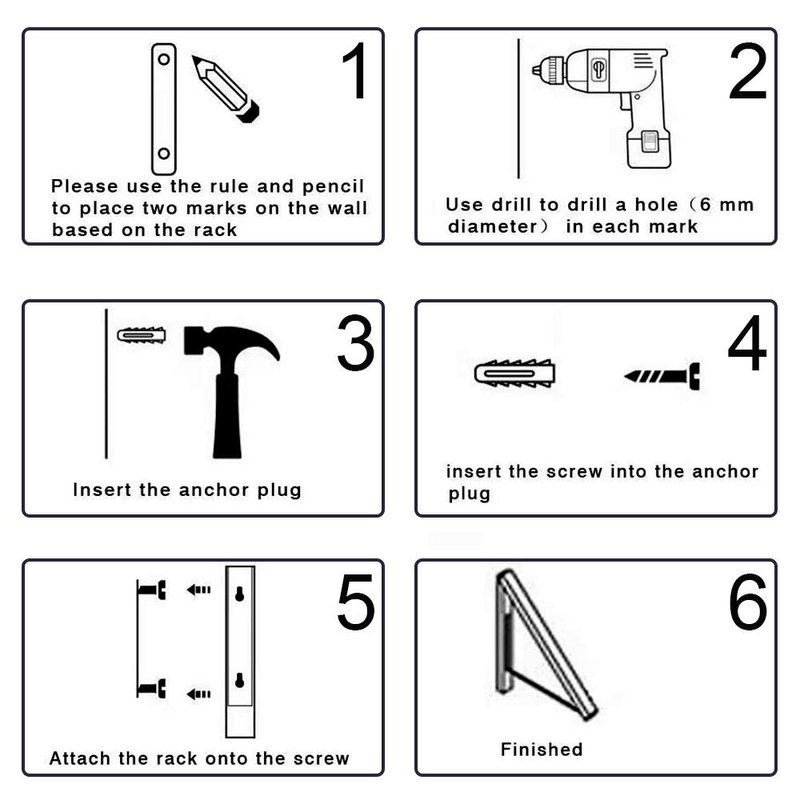 1
Please use the rule and pencil to place two marks on the wall based on the rack

2
Use drill to drill a hole（6 mm diameter） in each mark

3
Insert the anchor plug

4
insert the screw into the anchor plug

5
Attach the rack onto the screw

6
Finished