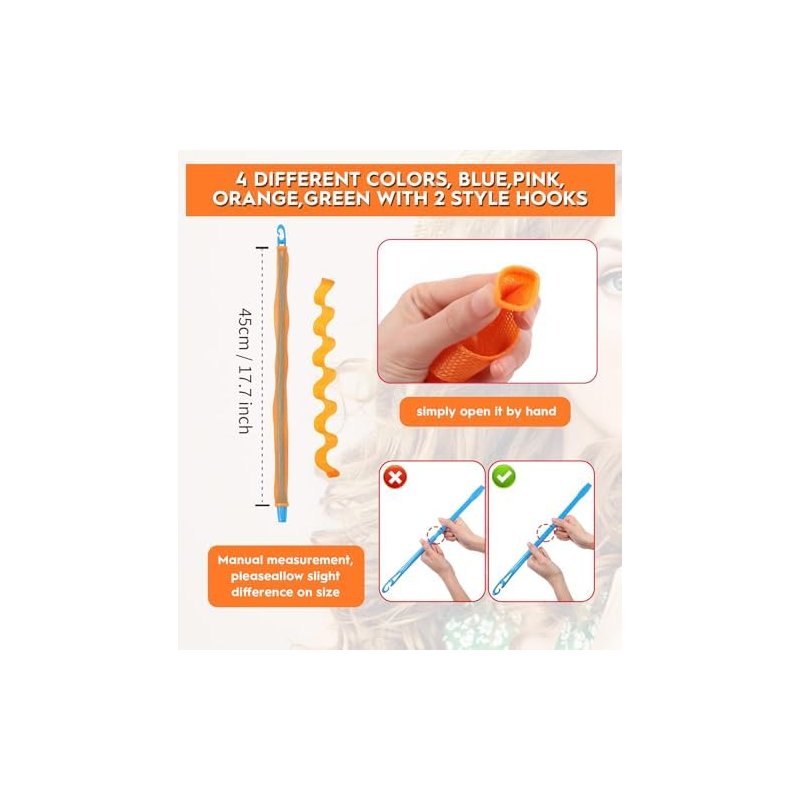 4 DIFFERENT COLORS, BLUE,PINK, ORANGE,GREEN WITH 2 STYLE HOOKS

45cm / 17.7 inch

simply open it by hand

Manual measurement, pleaseallow slight difference on size