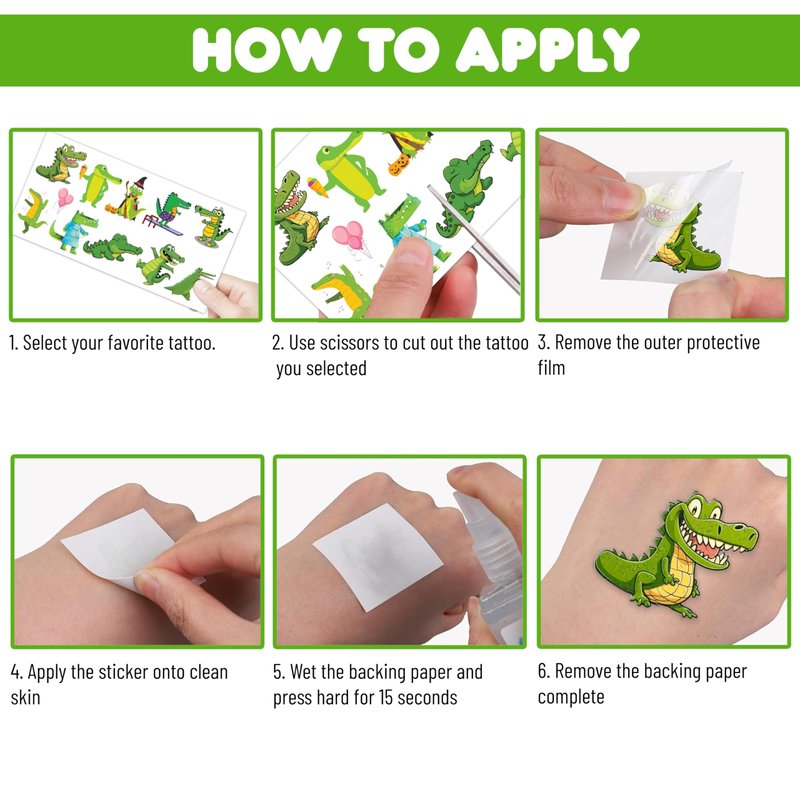 HOW TO APPLY

1. Select your favorite tattoo.

2. Use scissors to cut out the tattoo you selected

3. Remove the outer protective film

4. Apply the sticker onto clean skin

5. Wet the backing paper and press hard for 15 seconds

6. Remove the backing paper complete