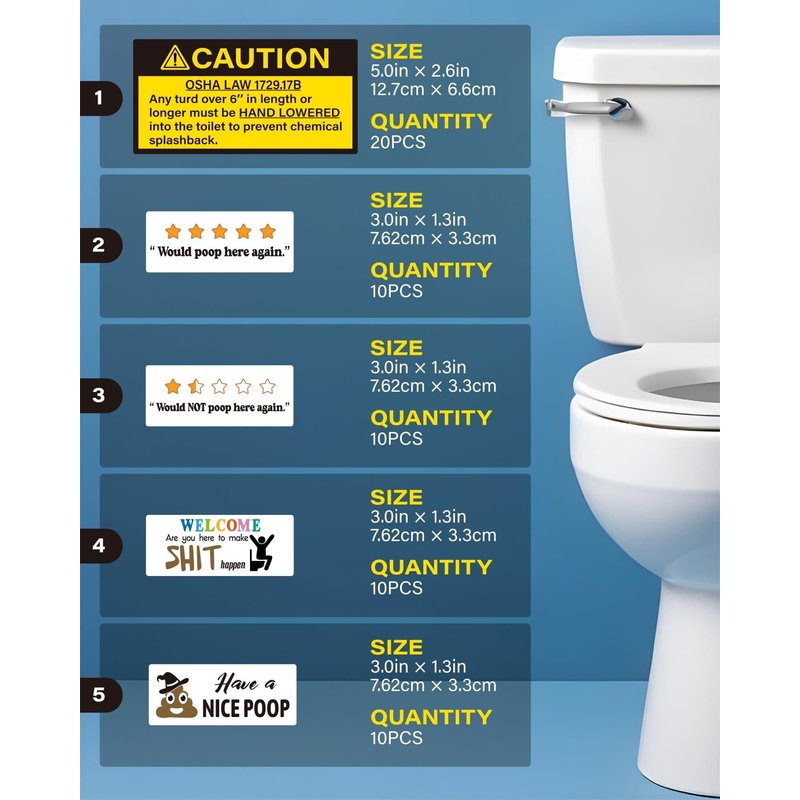 1

CAUTION
OSHA LAW 1729.17B
Any turd over 6" in length or longer must be HAND LOWERED into the toilet to prevent chemical splashback.

SIZE
5.0in × 2.6in
12.7cm × 6.6cm
QUANTITY
20PCS

2

" Would poop here again."

SIZE
3.0in × 1.3in
7.62cm × 3.3cm
QUANTITY
10PCS

3

" Would NOT poop here again."

SIZE
3.0in × 1.3in
7.62cm × 3.3cm
QUANTITY
10PCS

4

WELCOME
Are you here to make
SHIT happen

SIZE
3.0in × 1.3in
7.62cm × 3.3cm
QUANTITY
10PCS

5

Have a
NICE POOP

SIZE
3.0in × 1.3in
7.62cm × 3.3cm
QUANTITY
10PCS