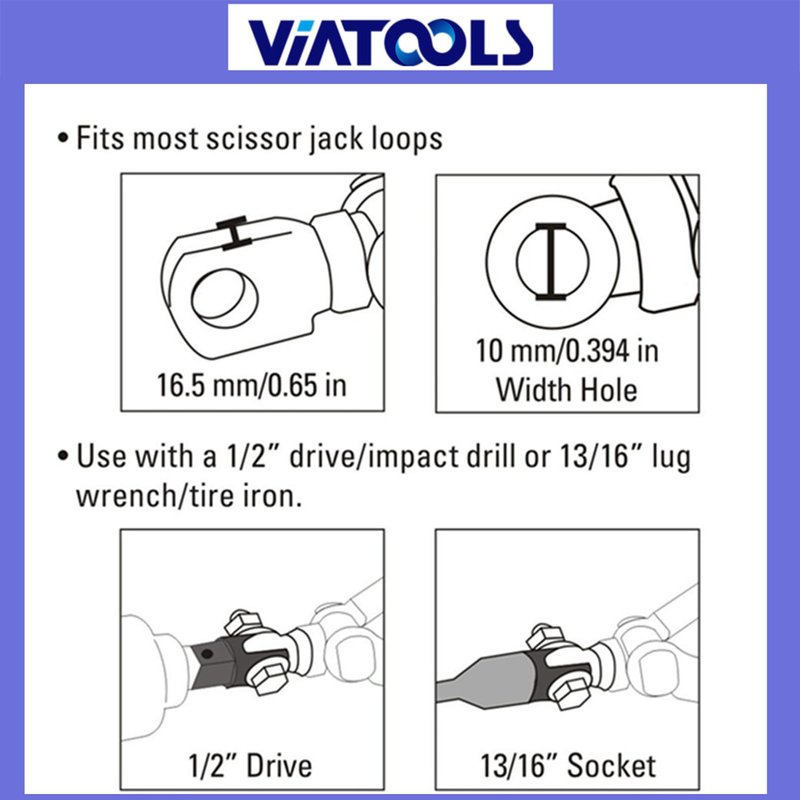 VIATOOLS

• Fits most scissor jack loops

16.5 mm/0.65 in

10 mm/0.394 in
Width Hole

• Use with a 1/2" drive/impact drill or 13/16" lug wrench/tire iron.

1/2" Drive

13/16" Socket