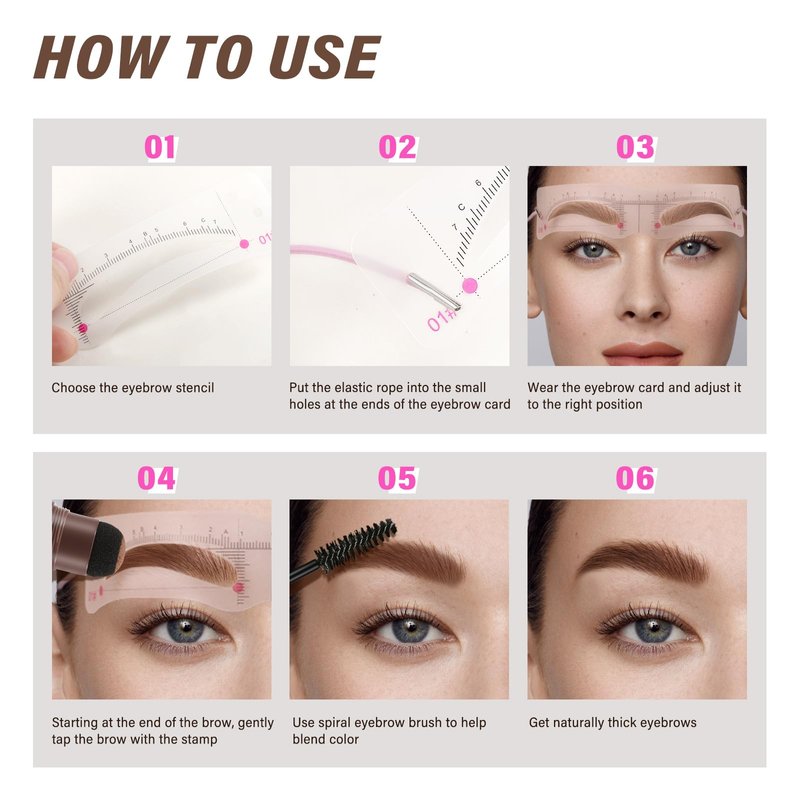 HOW TO USE

01

Choose the eyebrow stencil

02

Put the elastic rope into the small holes at the ends of the eyebrow card

03

Wear the eyebrow card and adjust it to the right position

04

Starting at the end of the brow, gently tap the brow with the stamp

05

Use spiral eyebrow brush to help blend color

06

Get naturally thick eyebrows