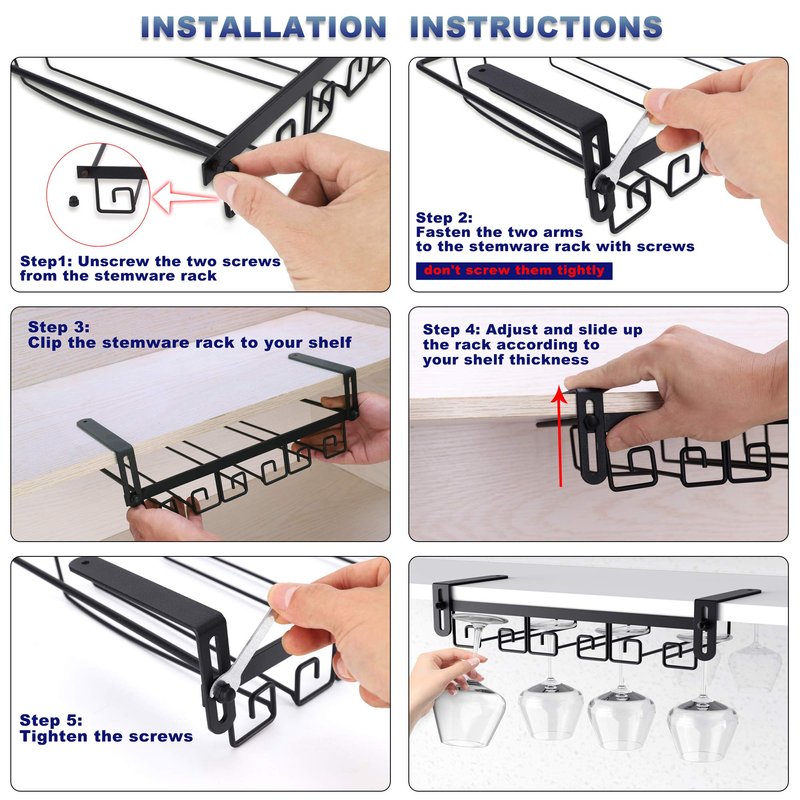 INSTALLATION INSTRUCTIONS

Step1: Unscrew the two screws from the stemware rack

Step 2:
Fasten the two arms to the stemware rack with screws
don't screw them tightly

Step 3:
Clip the stemware rack to your shelf

Step 4: Adjust and slide up the rack according to your shelf thickness

Step 5:
Tighten the screws