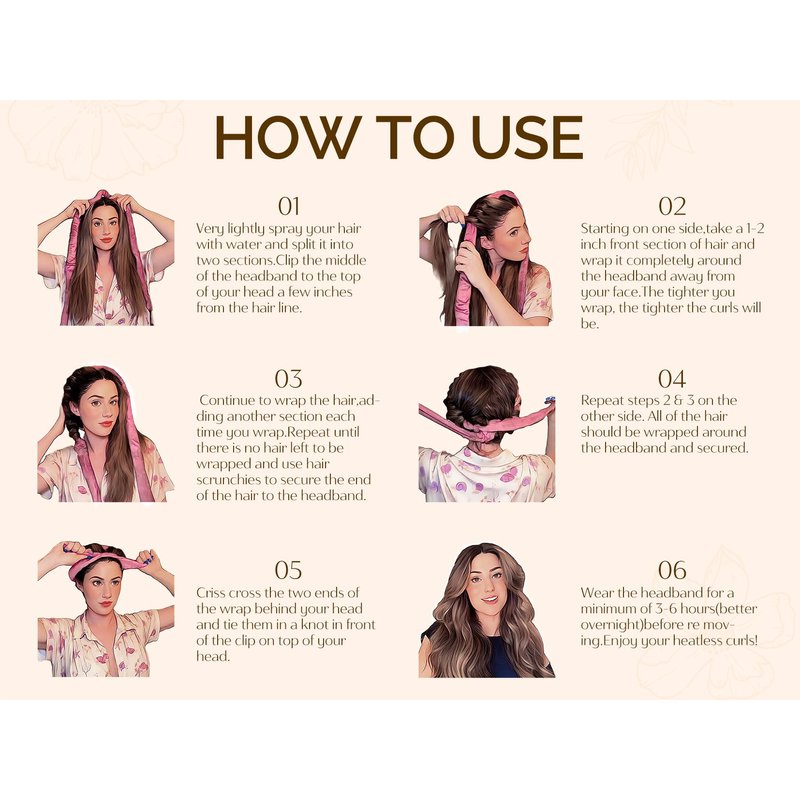 HOW TO USE

01
Very lightly spray your hair with water and split it into two sections.Clip the middle of the headband to the top of your head a few inches from the hair line.

02
Starting on one side,take a 1-2 inch front section of hair and wrap it completely around the headband away from your face.The tighter you wrap, the tighter the curls will be.

03
Continue to wrap the hair,adding another section each time you wrap.Repeat until there is no hair left to be wrapped and use hair scrunchies to secure the end of the hair to the headband.

04
Repeat steps 2 & 3 on the other side. All of the hair should be wrapped around the headband and secured.

05
Criss cross the two ends of the wrap behind your head and tie them in a knot in front of the clip on top of your head.

06
Wear the headband for a minimum of 3-6 hours(better overnight)before re moving.Enjoy your heatless curls!